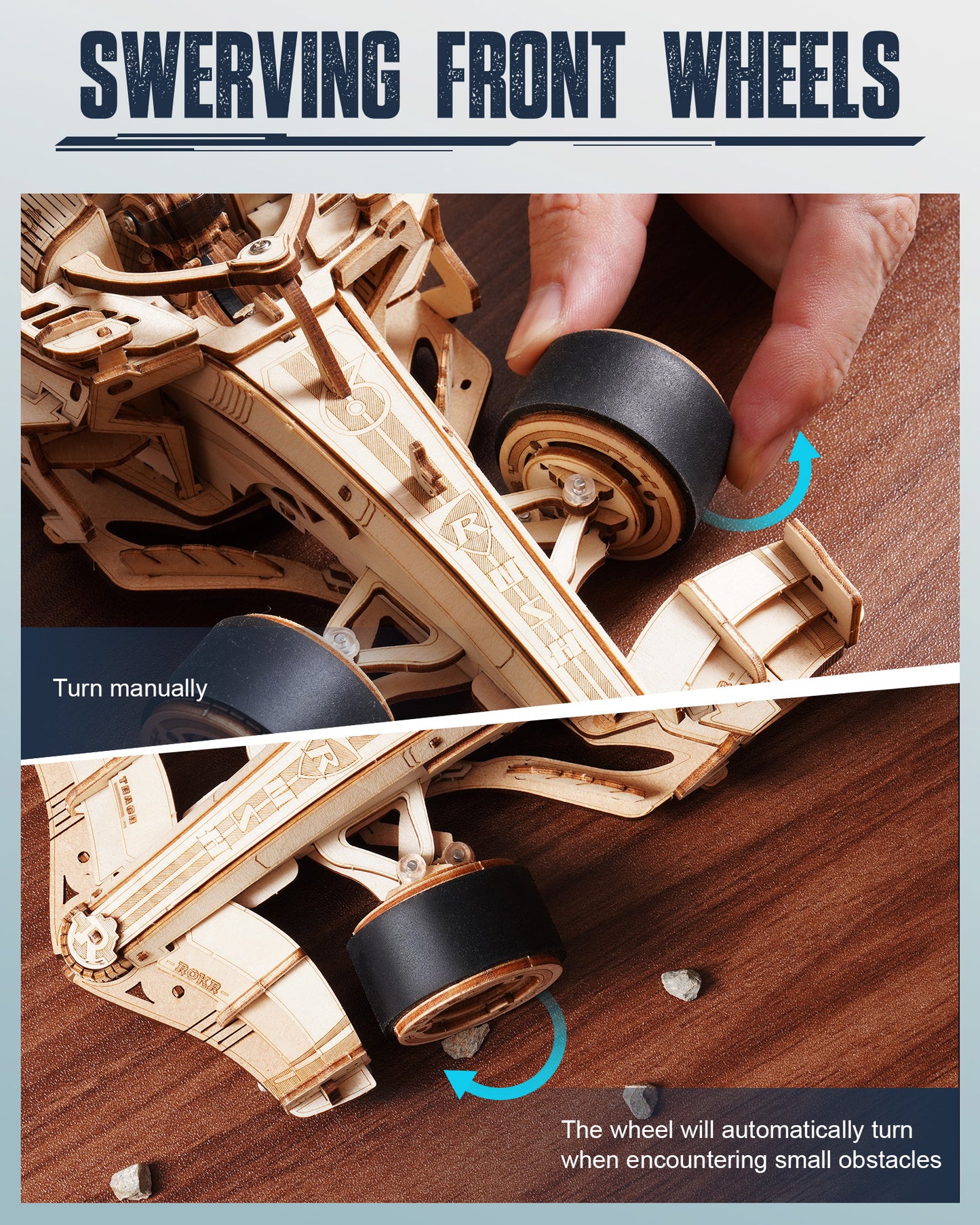 SWERVING FRONT WHEELS

Turn manually

ROKR

The wheel will automatically turn when encountering small obstacles