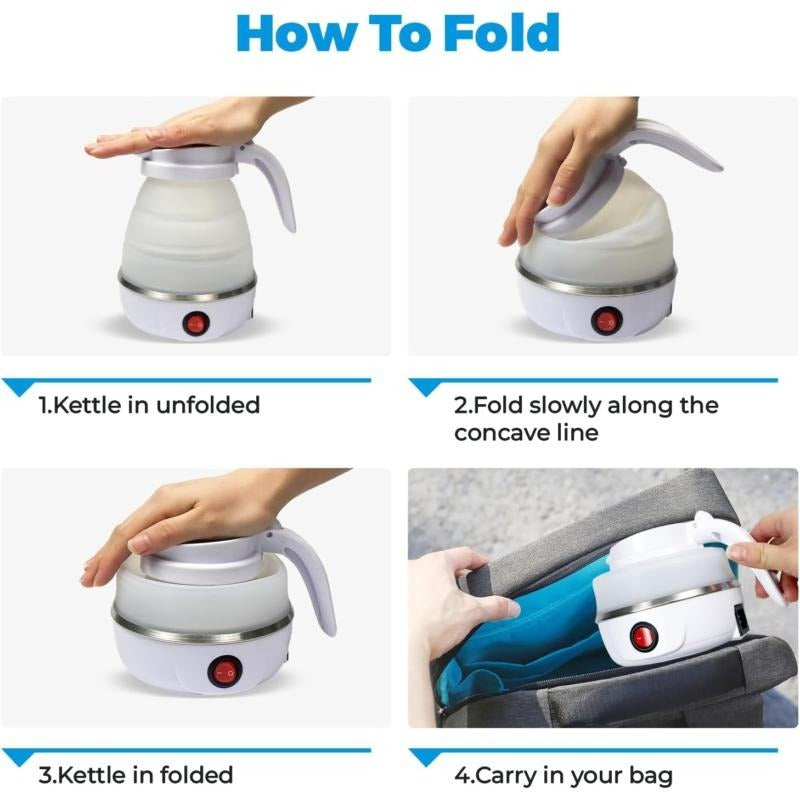 How To Fold

1.Kettle in unfolded

2.Fold slowly along the concave line

3.Kettle in folded

4.Carry in your bag