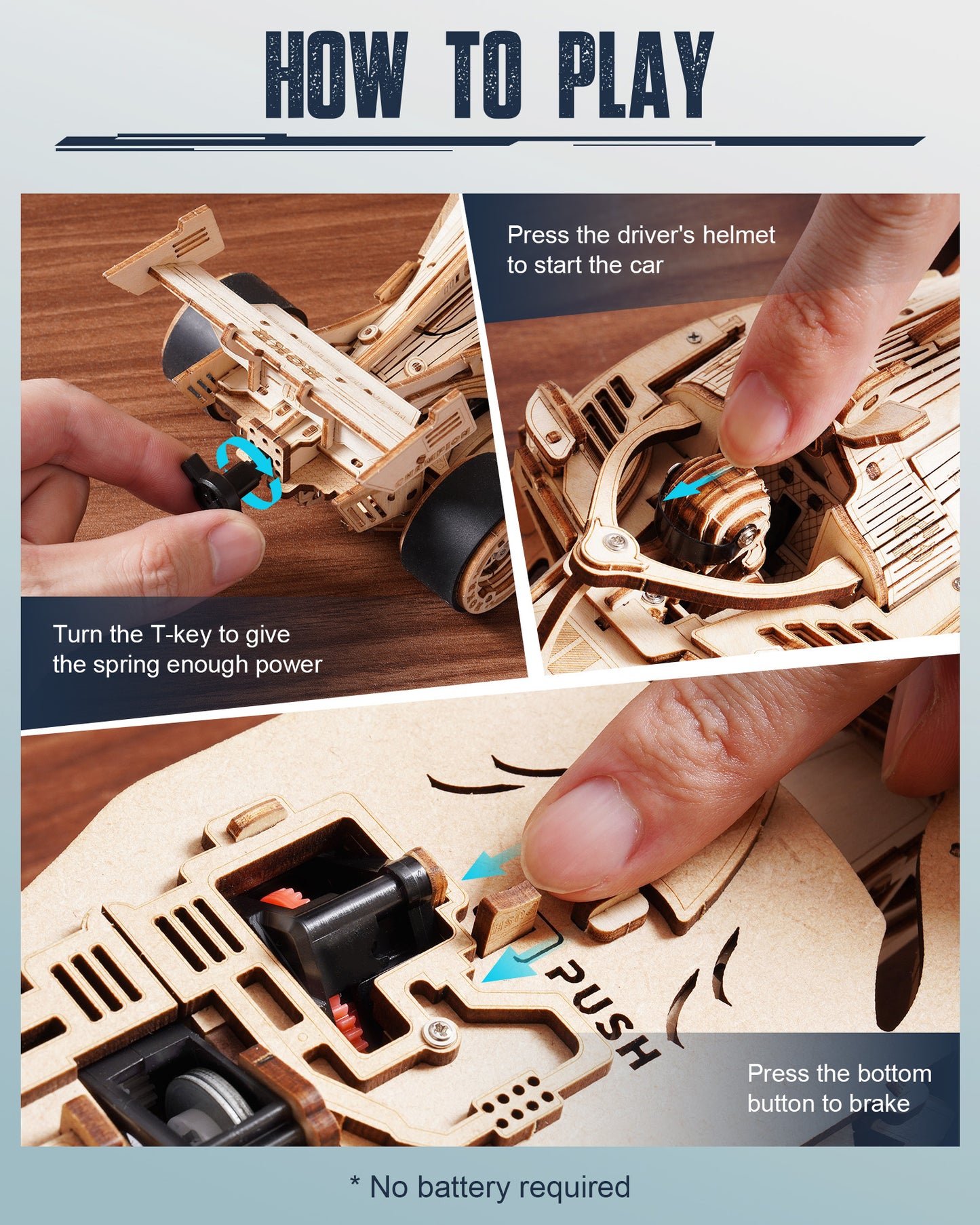 HOW TO PLAY

Press the driver's helmet to start the car

Turn the T-key to give the spring enough power

PUSH

Press the bottom button to brake

* No battery required