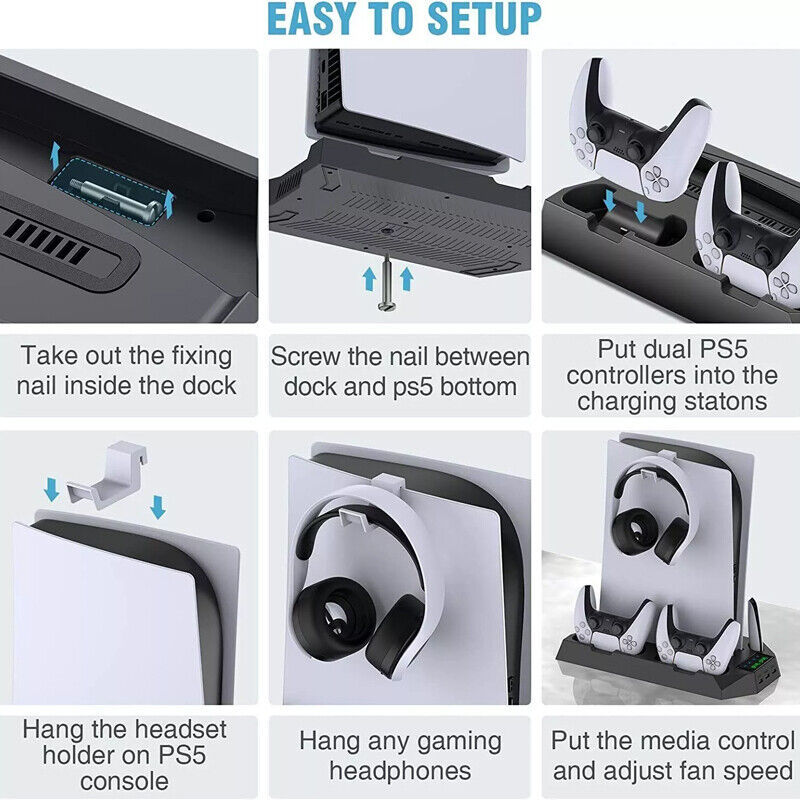 EASY TO SETUP

Take out the fixing nail inside the dock

Screw the nail between dock and ps5 bottom

Put dual PS5 controllers into the charging statons

Hang the headset holder on PS5 console

Hang any gaming headphones

Put the media control and adjust fan speed