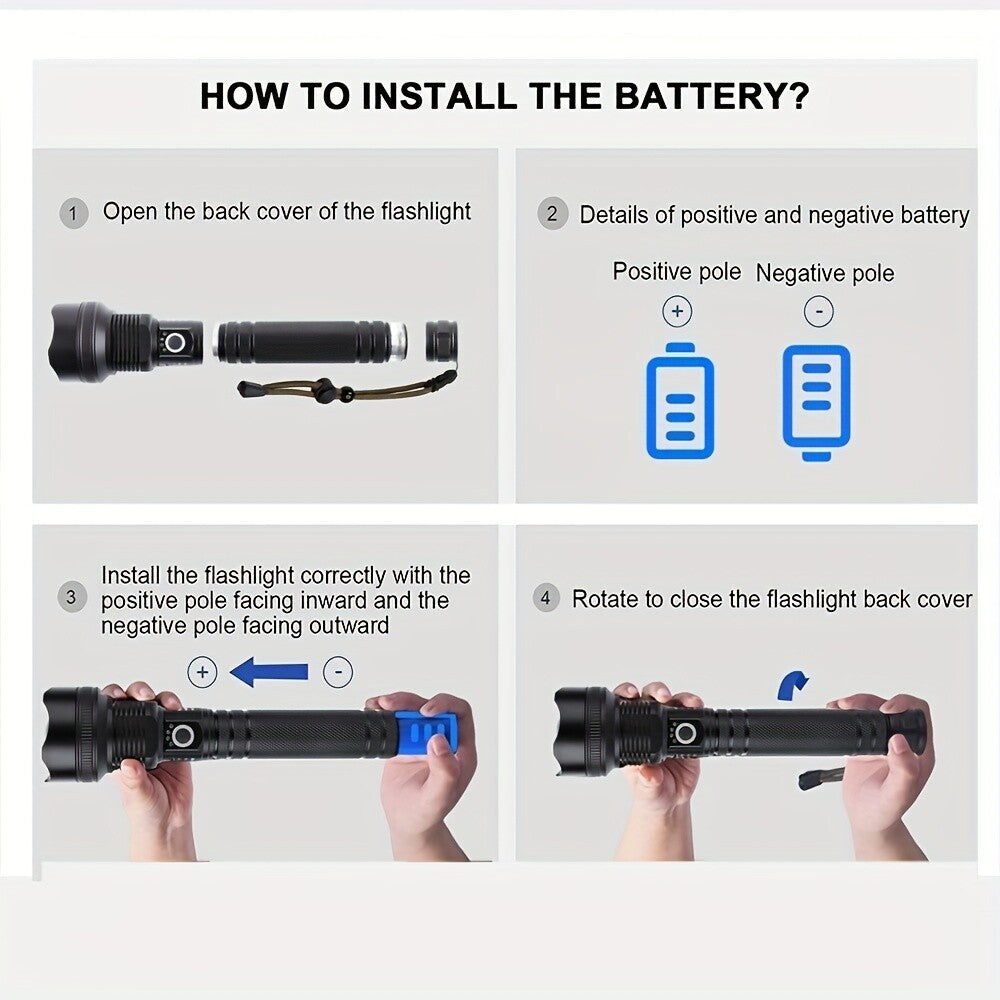 HOW TO INSTALL THE BATTERY?

1 Open the back cover of the flashlight

2 Details of positive and negative battery

Positive pole Negative pole

+ -

3 Install the flashlight correctly with the positive pole facing inward and the negative pole facing outward

+ -

4 Rotate to close the flashlight back cover